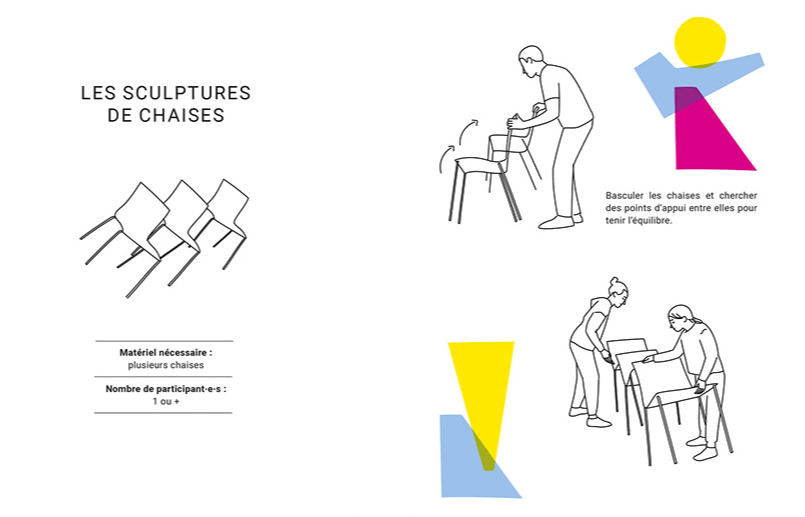 LES SCULPTURES DE CHAISES

Matériel nécessaire :
plusieurs chaises

Nombre de participant·e·s :
1 ou +

Basculer les chaises et chercher des points d'appui entre elles pour tenir l'équilibre.